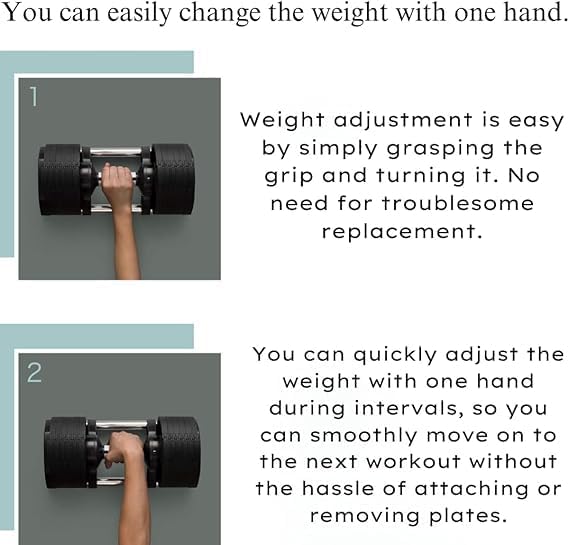 You can easily change the weight with one hand.

1

Weight adjustment is easy by simply grasping the grip and turning it. No need for troublesome replacement.

2

You can quickly adjust the weight with one hand during intervals, so you can smoothly move on to the next workout without the hassle of attaching or removing plates.